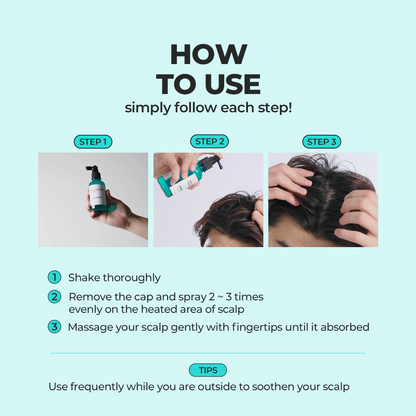 HOW
TO USE
simply follow each step!

STEP 1

STEP 2

STEP 3

1 Shake thoroughly

2 Remove the cap and spray 2 ~ 3 times evenly on the heated area of scalp

3 Massage your scalp gently with fingertips until it absorbed

TIPS

Use frequently while you are outside to soothen your scalp