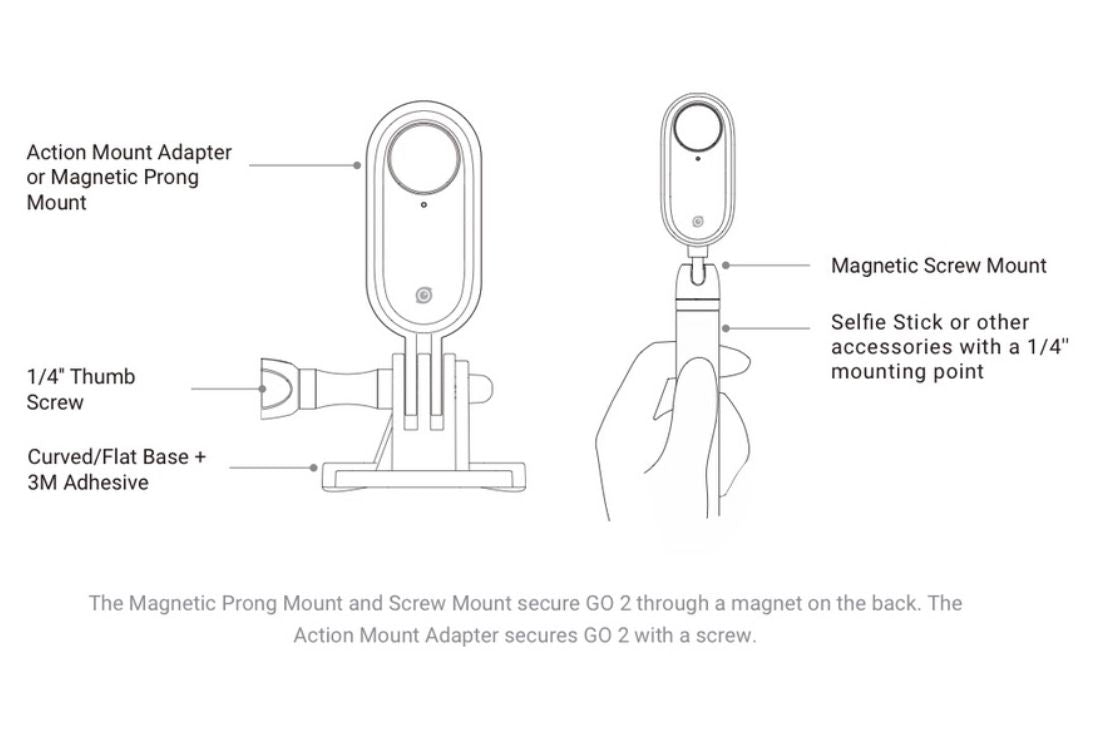 Action Mount Adapter or Magnetic Prong Mount

1/4" Thumb Screw

Curved/Flat Base + 3M Adhesive

Magnetic Screw Mount

Selfie Stick or other accessories with a 1/4" mounting point

The Magnetic Prong Mount and Screw Mount secure GO 2 through a magnet on the back. The Action Mount Adapter secures GO 2 with a screw.