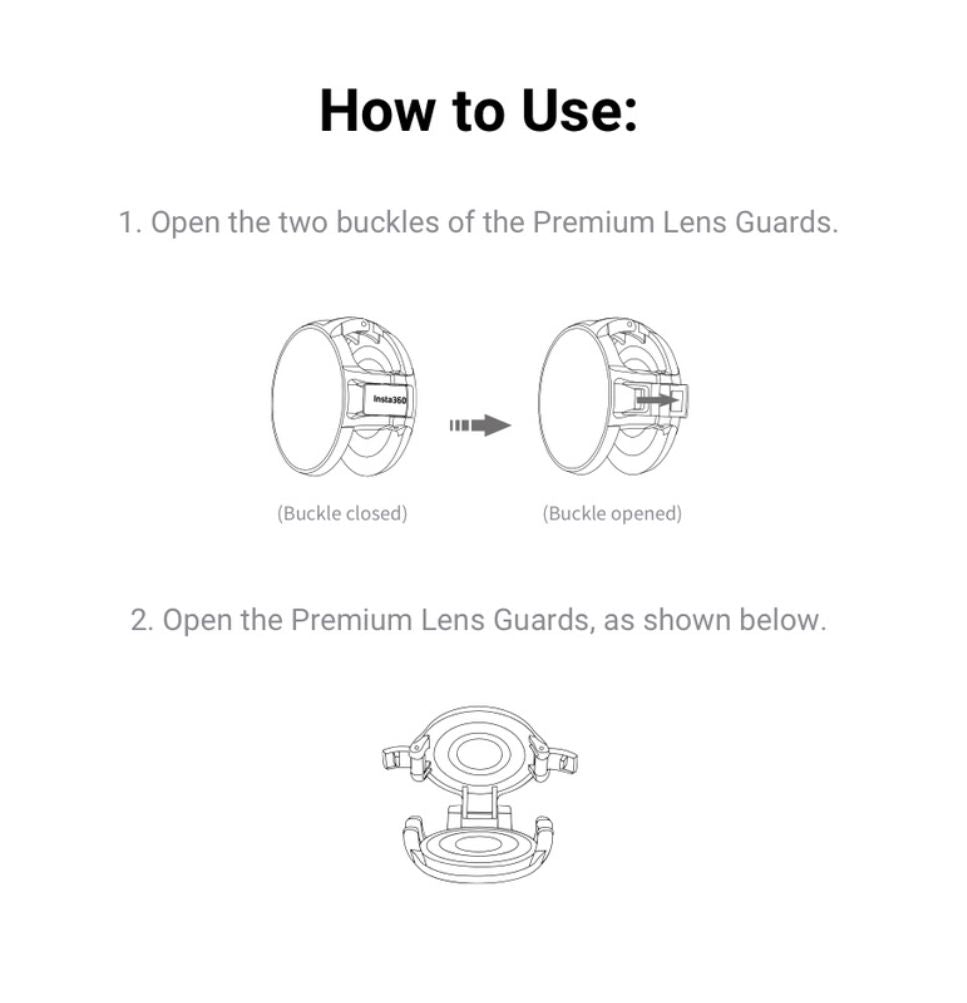 How to Use:

1. Open the two buckles of the Premium Lens Guards.

Insta360

(Buckle closed)

(Buckle opened)

2. Open the Premium Lens Guards, as shown below.