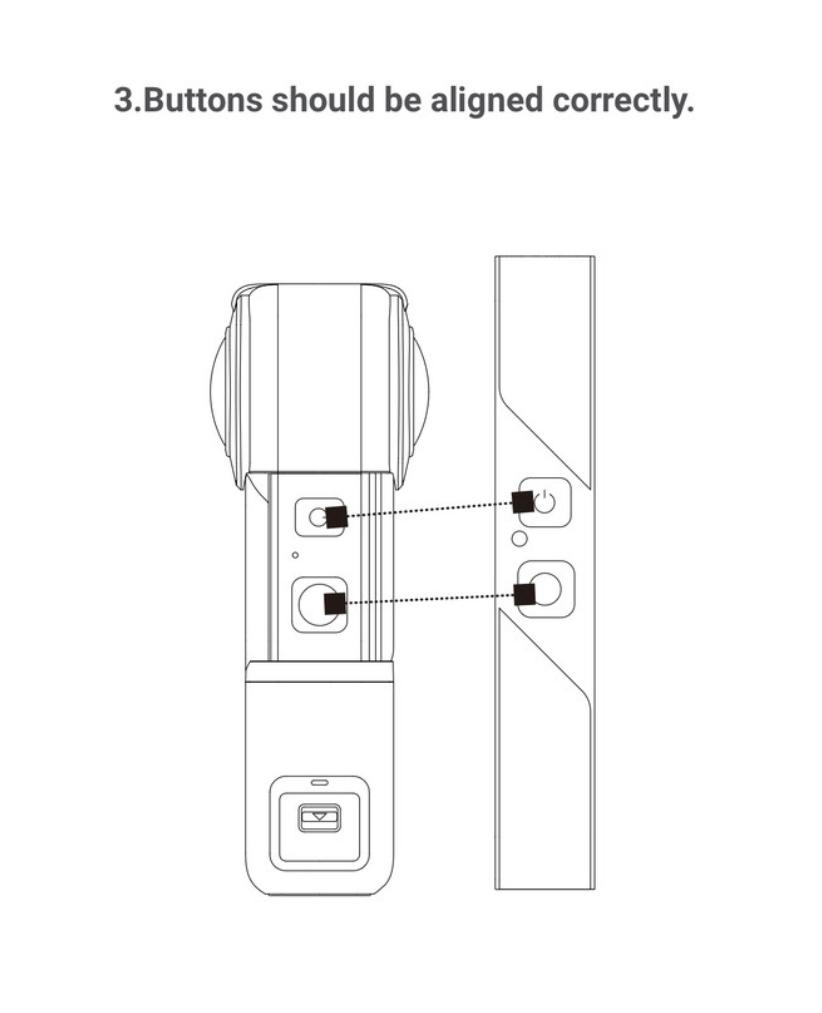 3.Buttons should be aligned correctly.