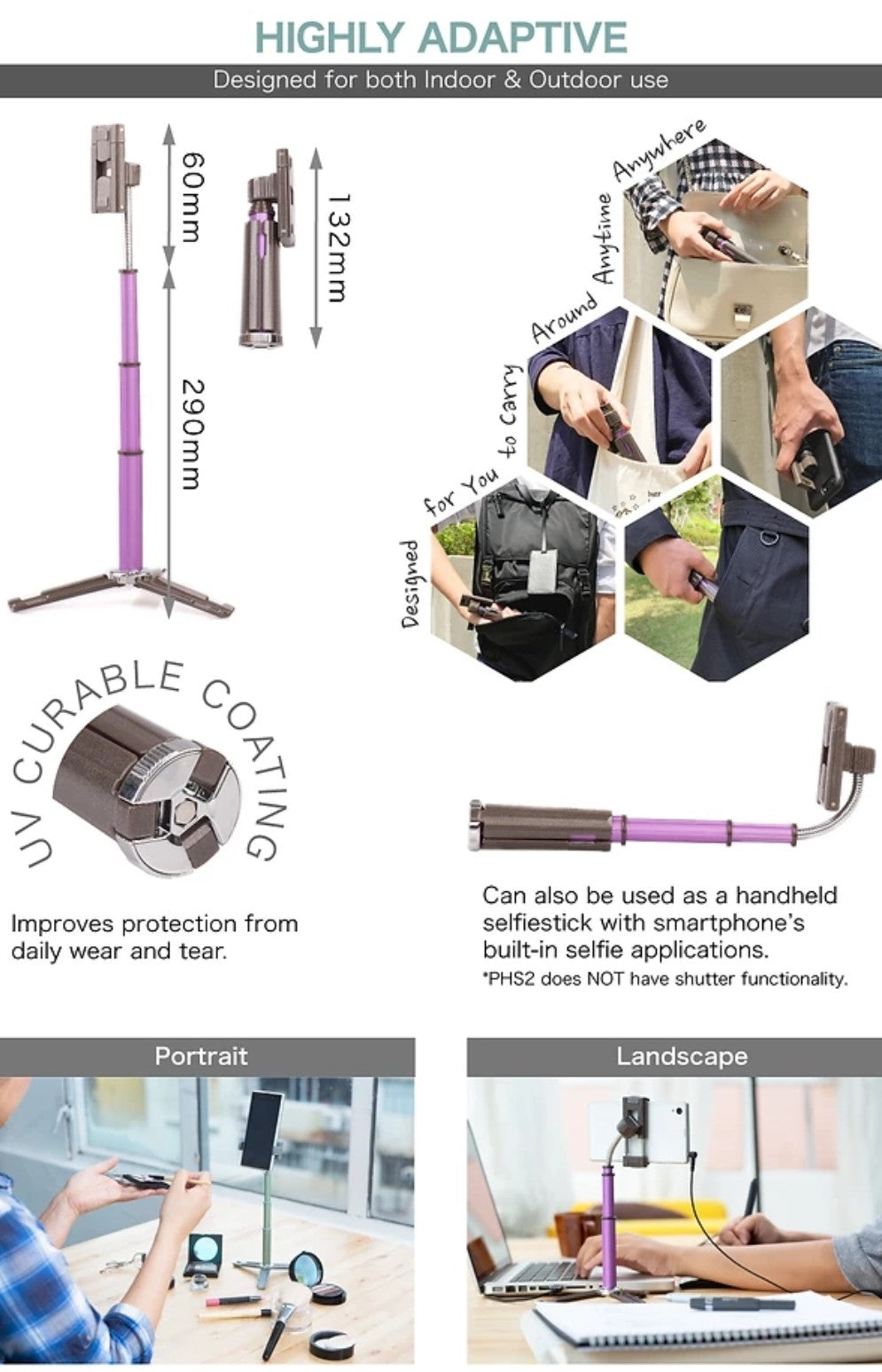 HIGHLY ADAPTIVE

Designed for both Indoor & Outdoor use

60mm

290mm

132mm

Designed for You to Carry Around Anytime Anywhere

UV CURABLE COATING

Improves protection from daily wear and tear.

Can also be used as a handheld selfiestick with smartphone's built-in selfie applications.

*PHS2 does NOT have shutter functionality.

Portrait

Landscape