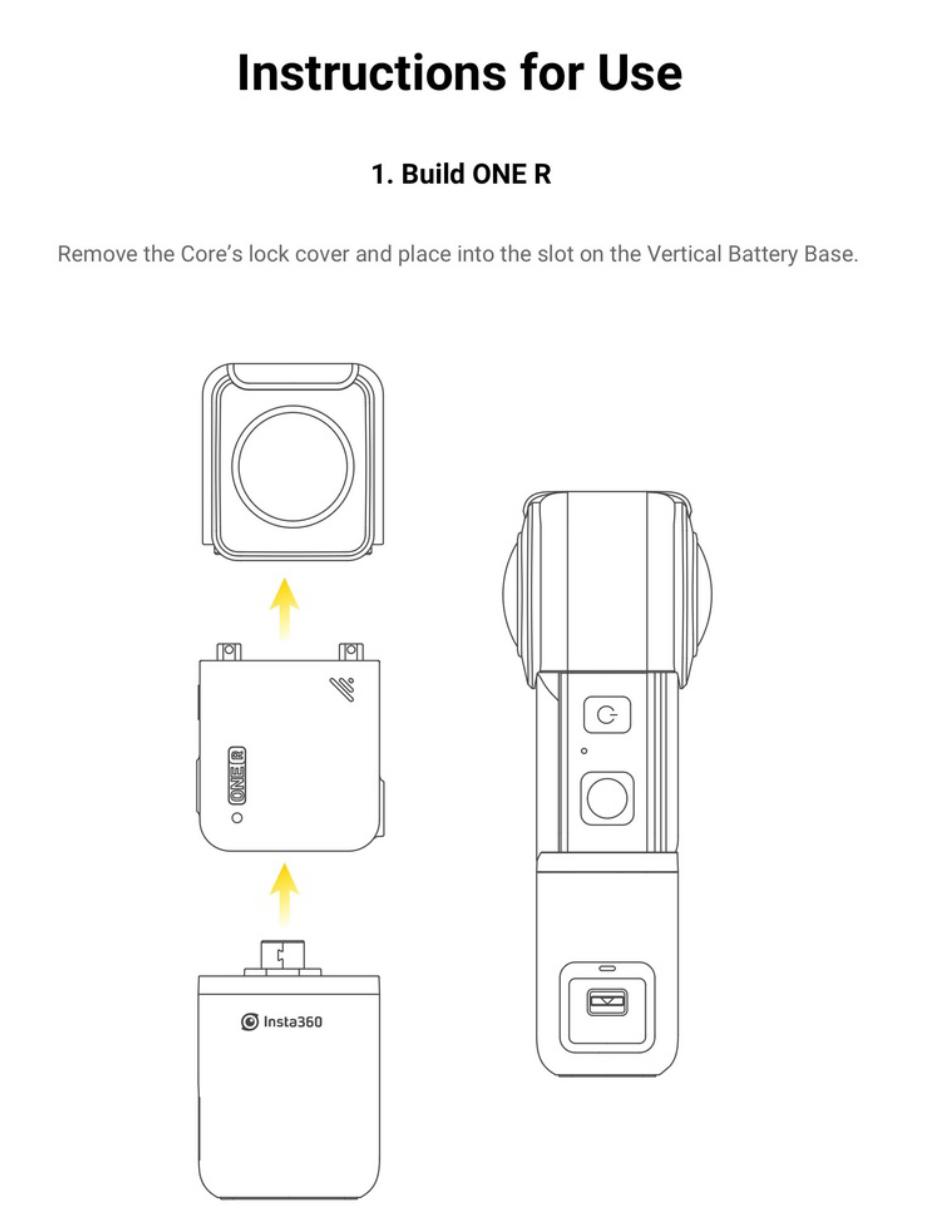 Instructions for Use

1. Build ONE R

Remove the Core's lock cover and place into the slot on the Vertical Battery Base.

ONE R

Insta360